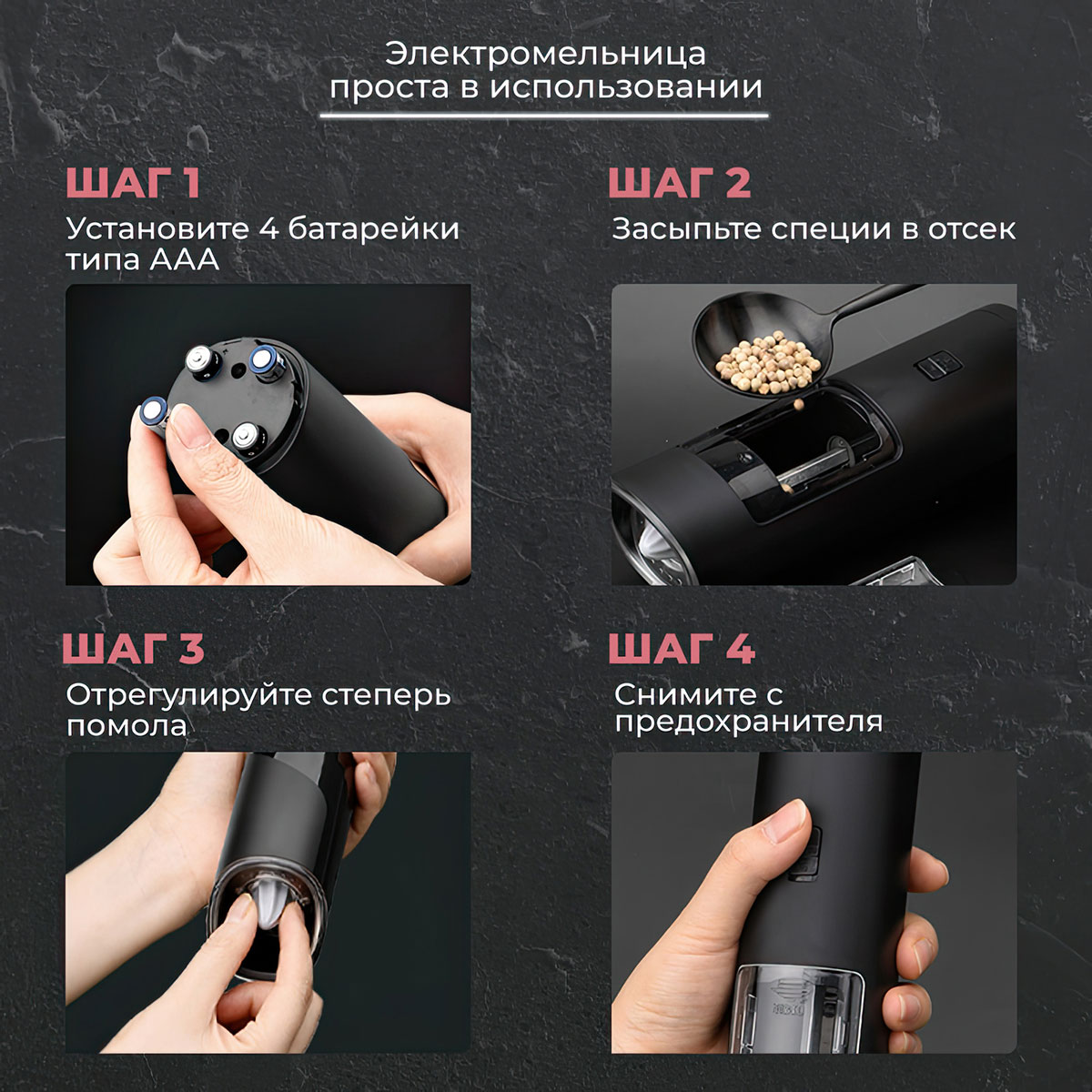 Электромельница
проста в использовании

ШАГ 1
Установите 4 батарейки типа ААА

ШАГ 2
Засыпьте специи в отсек

ШАГ 3
Отрегулируйте степерь помола

ШАГ 4
Снимите с предохранителя